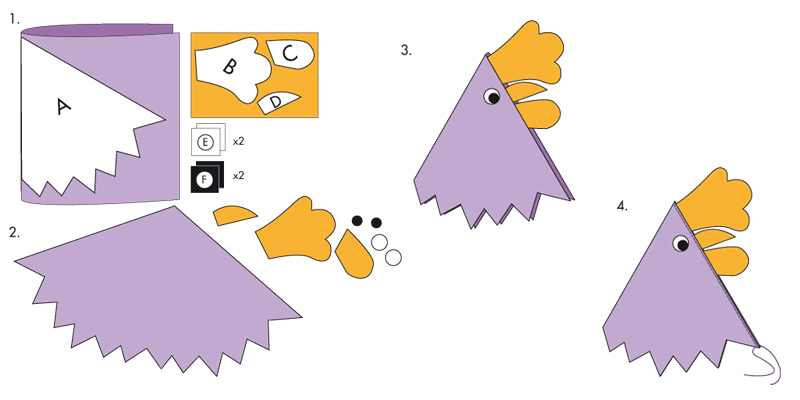 1.

A

B

C

D

E x2

F x2

2.

3.

4.